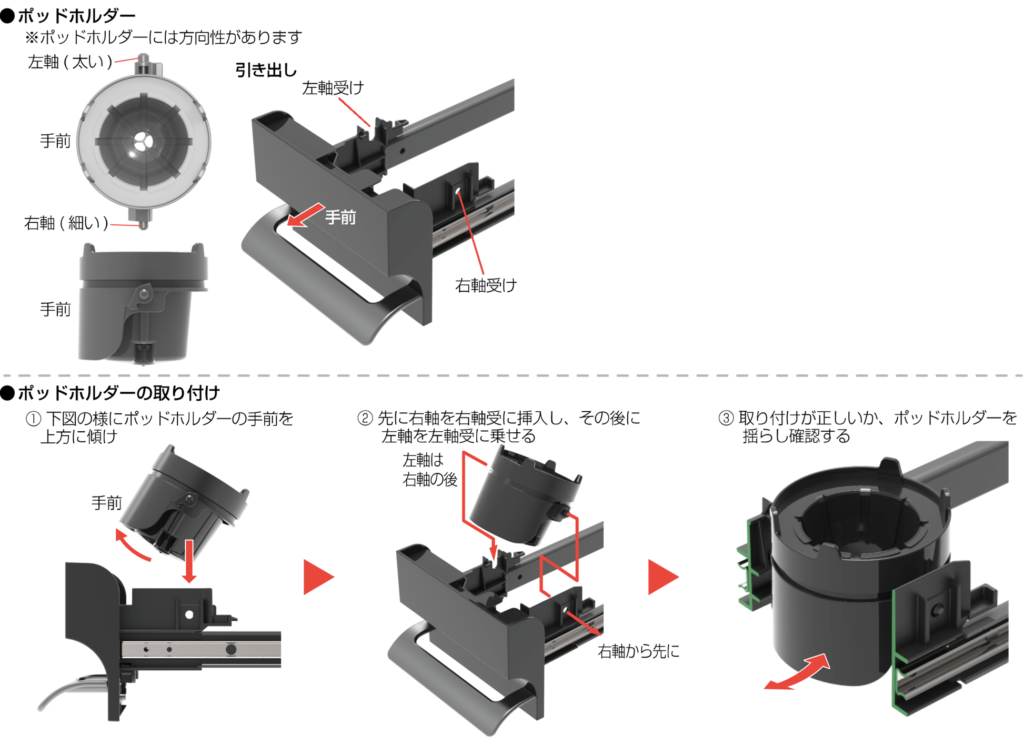 ●ポッドホルダー
※ポッドホルダーには方向性があります

左軸(太い)

手前

右軸(細い)

手前

引き出し

左軸受け

手前

右軸受け

●ポッドホルダーの取り付け

① 下図の様にポッドホルダーの手前を上方に傾け

手前

② 先に右軸を右軸受に挿入し、その後に左軸を左軸受に乗せる

左軸は右軸の後

右軸から先に

③ 取り付けが正しいか、ポッドホルダーを揺らし確認する